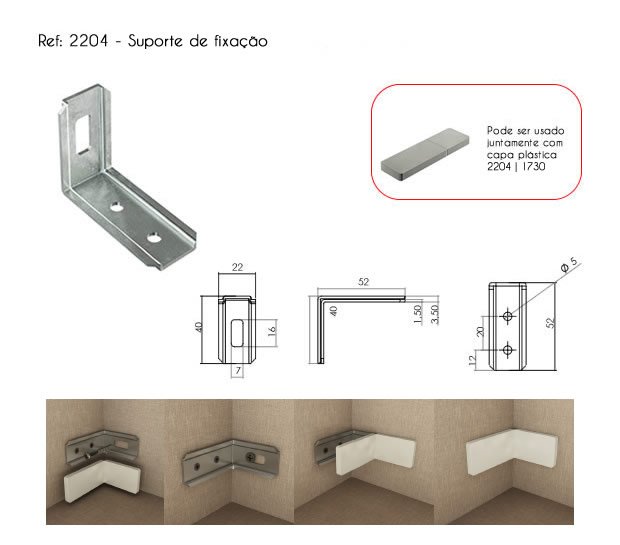 Ref: 2204 - Suporte de fixação

Pode ser usado juntamente com capa plástica 2204 | 1730

22
40
16
7

52
40
1,50
3,50

Ø 5
20
12
52